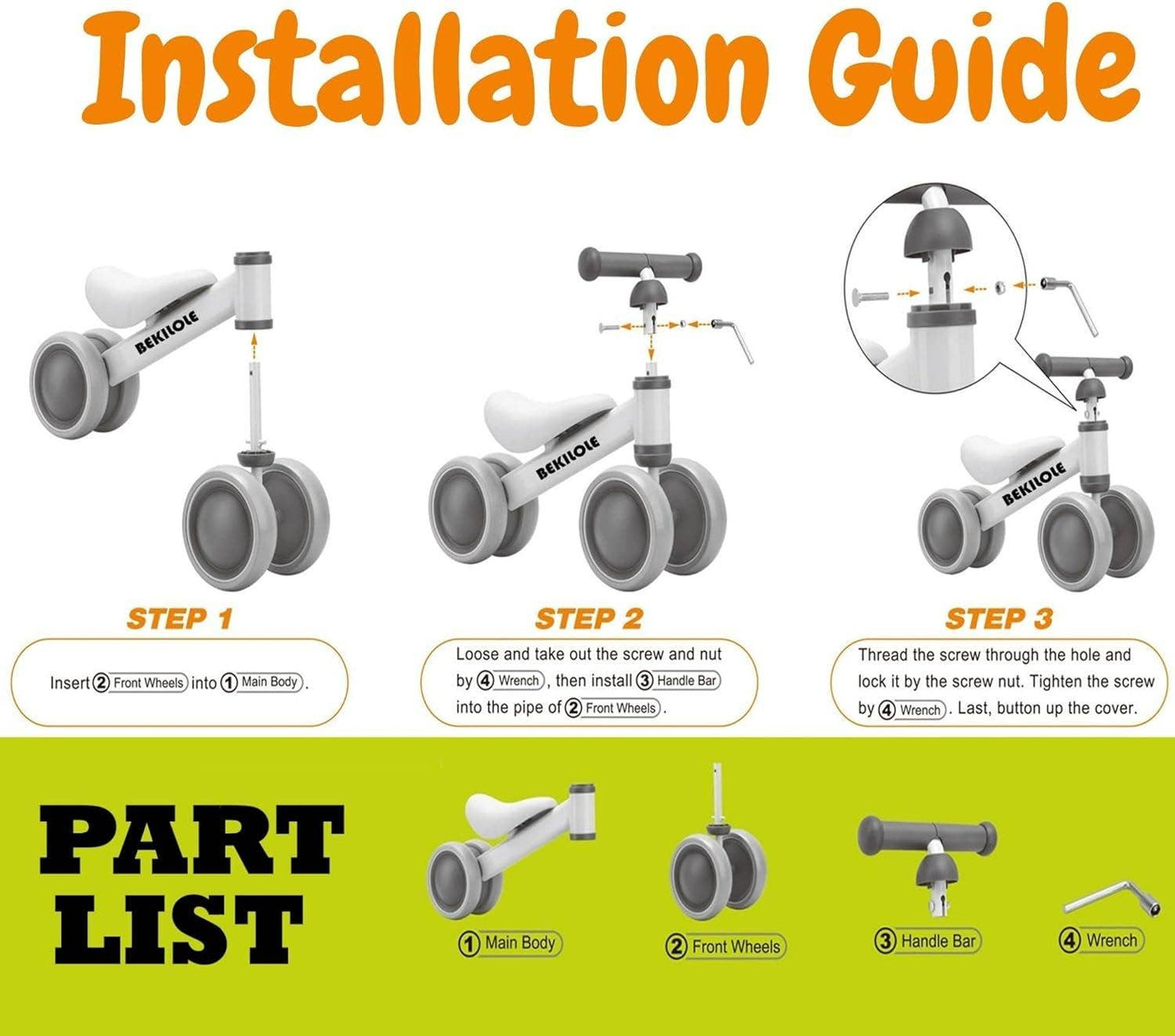 Installation Guide

BEKILOLE

BEKILOLE

BEKILOLE

STEP 1

Insert ② Front Wheels into ① Main Body.

STEP 2

Loose and take out the screw and nut by ④ Wrench, then install ③ Handle Bar into the pipe of ② Front Wheels.

STEP 3

Thread the screw through the hole and lock it by the screw nut. Tighten the screw by ④ Wrench. Last, button up the cover.

PART LIST

① Main Body

② Front Wheels

③ Handle Bar

④ Wrench